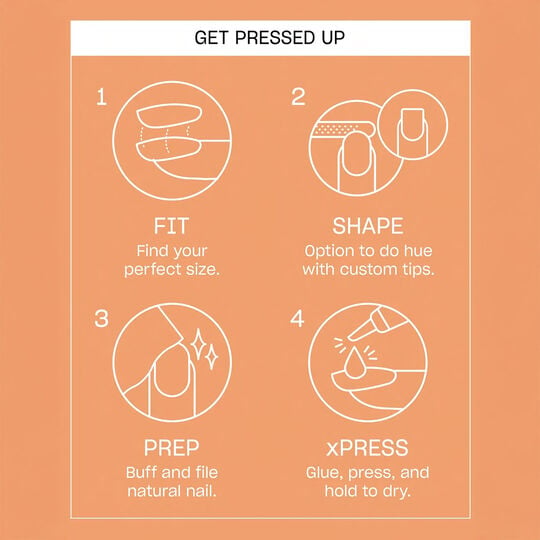 GET PRESSED UP

1

FIT
Find your perfect size.

2

SHAPE
Option to do hue with custom tips.

3

PREP
Buff and file natural nail.

4

xPRESS
Glue, press, and hold to dry.