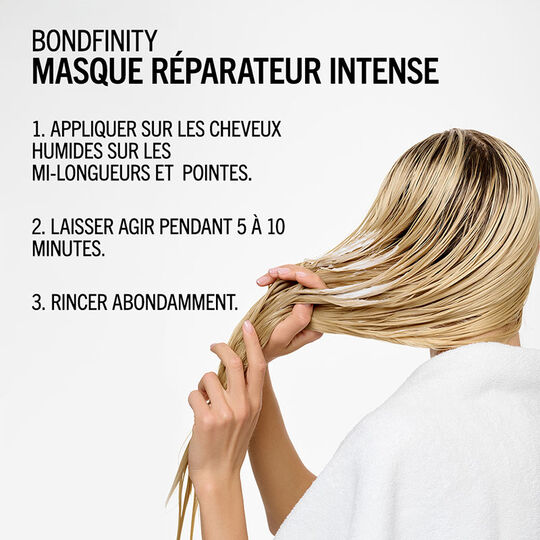 BONDFINITY
MASQUE RÉPARATEUR INTENSE

1. APPLIQUER SUR LES CHEVEUX HUMIDES SUR LES MI-LONGUEURS ET POINTES.

2. LAISSER AGIR PENDANT 5 À 10 MINUTES.

3. RINCER ABONDAMMENT.