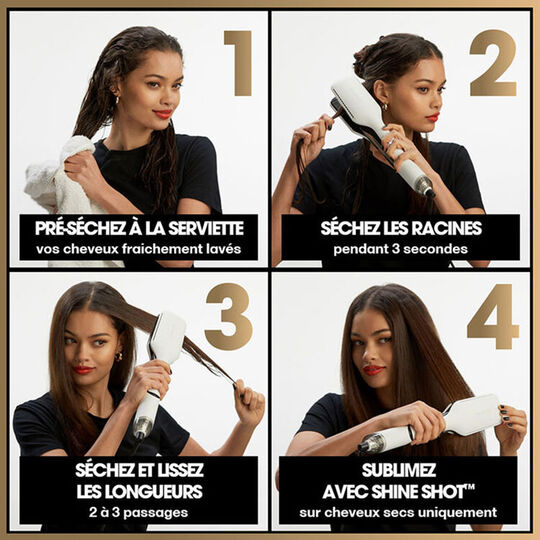 1

PRÉ-SÉCHEZ À LA SERVIETTE
vos cheveux fraichement lavés

2

SÉCHEZ LES RACINES
pendant 3 secondes

3

SÉCHEZ ET LISSEZ
LES LONGUEURS
2 à 3 passages

4

SUBLIMEZ
AVEC SHINE SHOT™
sur cheveux secs uniquement